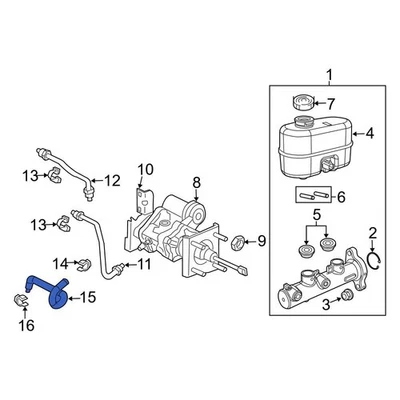 1
7
4
6
5
2
3
10
8
9
13
12
13
11
14
15
16