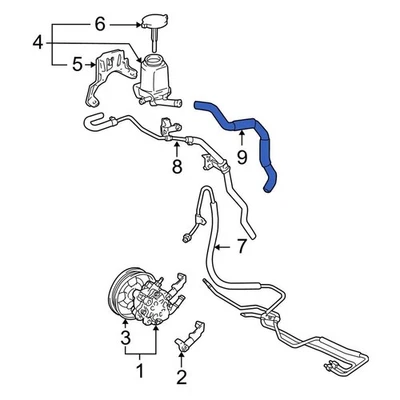 6
4
5
9
8
7
3
1
2