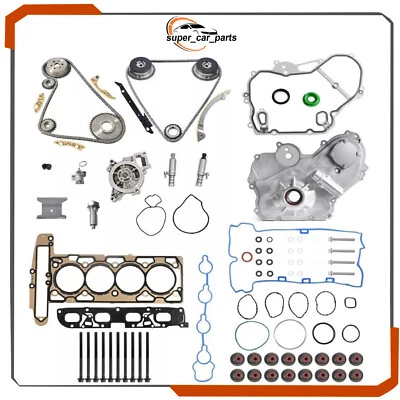 super_car_parts