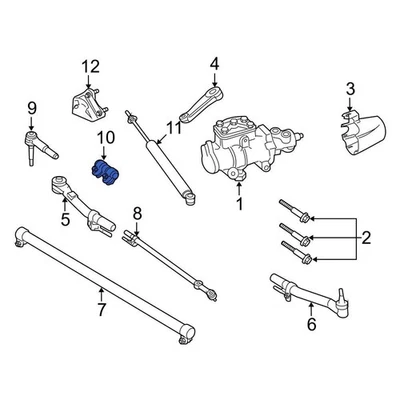 12
4
3
9
10
11
1
5
8
2
7
6