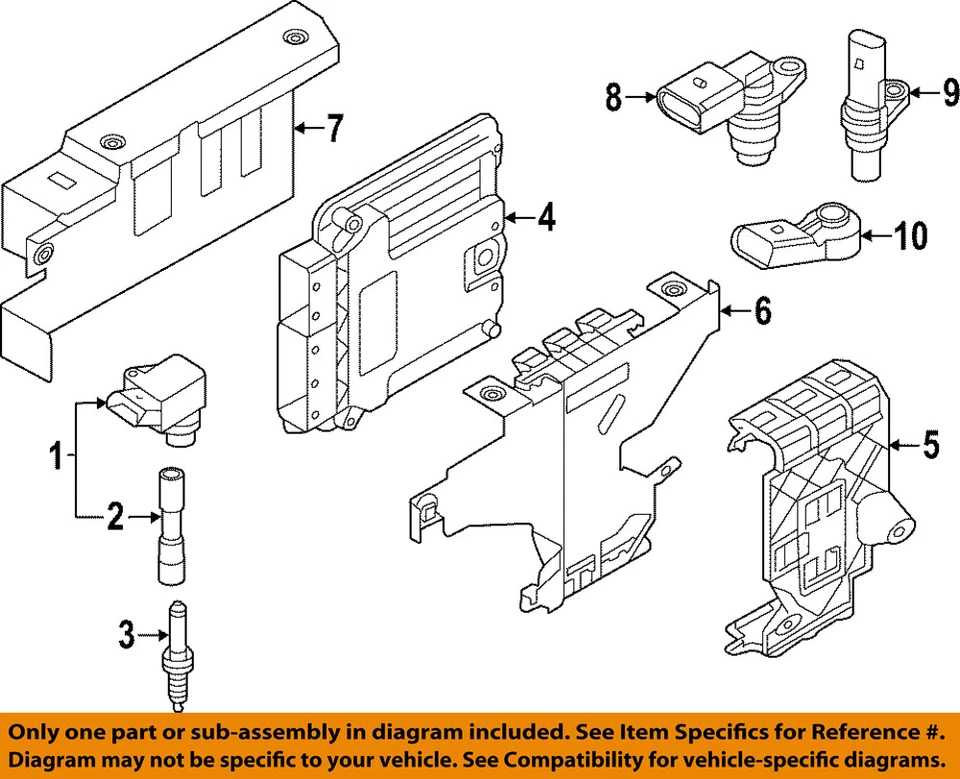 7
8
9
4
10
6
1
2
5
3

Only one part or sub-assembly in diagram included. See Item Specifics for Reference #. Diagram may not be specific to your vehicle. See Compatibility for vehicle-specific diagrams.