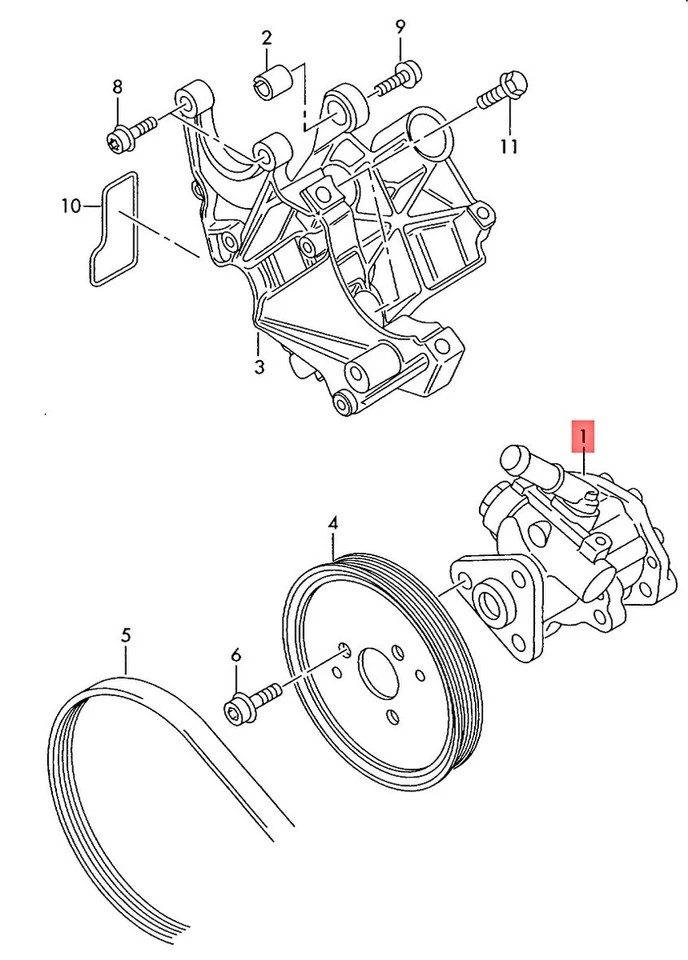 2
9
8
11
10
3
1
4
5
6