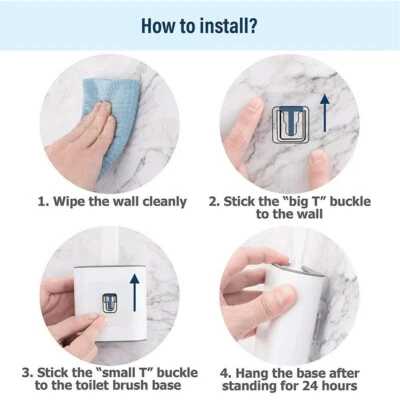 How to install?

1. Wipe the wall cleanly

2. Stick the “big T” buckle to the wall

3. Stick the “small T” buckle to the toilet brush base

4. Hang the base after standing for 24 hours