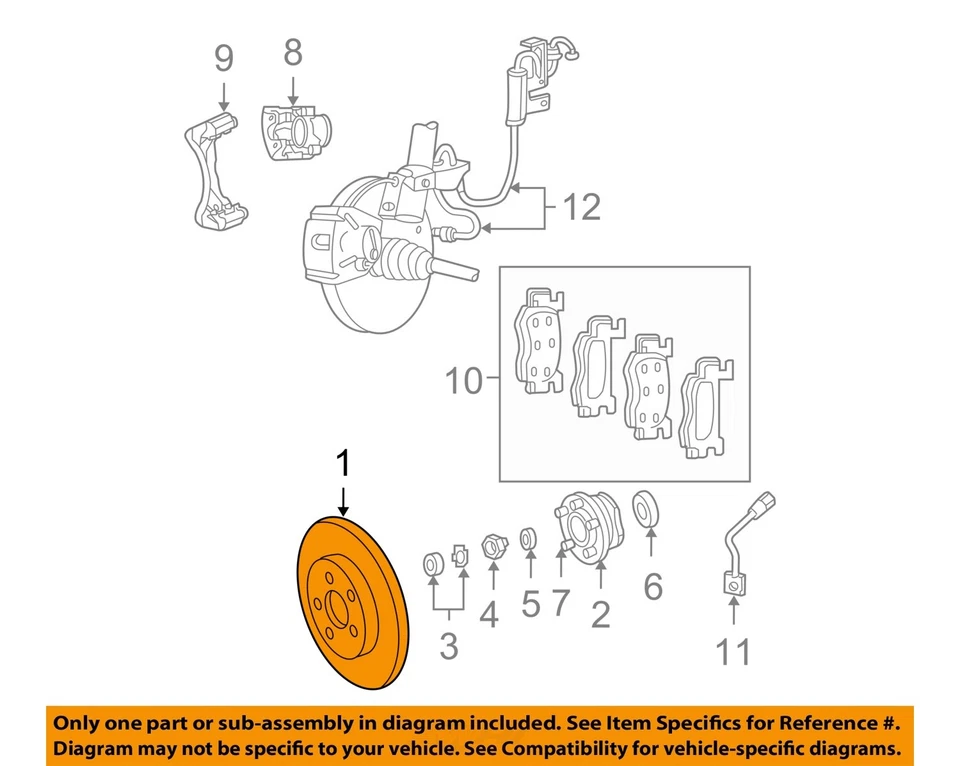 9
8
12
10
1
3
4
5
7
2
6
11

Only one part or sub-assembly in diagram included. See Item Specifics for Reference #.
Diagram may not be specific to your vehicle. See Compatibility for vehicle-specific diagrams.