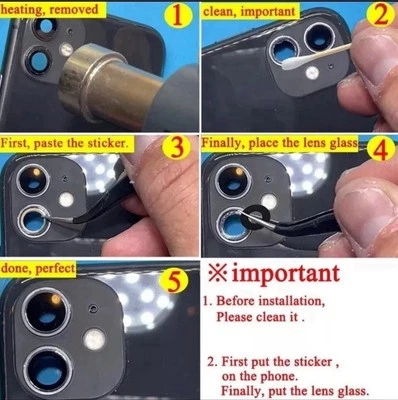 heating, removed
1
clean, important
2
First, paste the sticker.
3
Finally, place the lens glass
4
done, perfect
5
※important
1. Before installation, Please clean it .

2. First put the sticker , on the phone. Finally, put the lens glass.