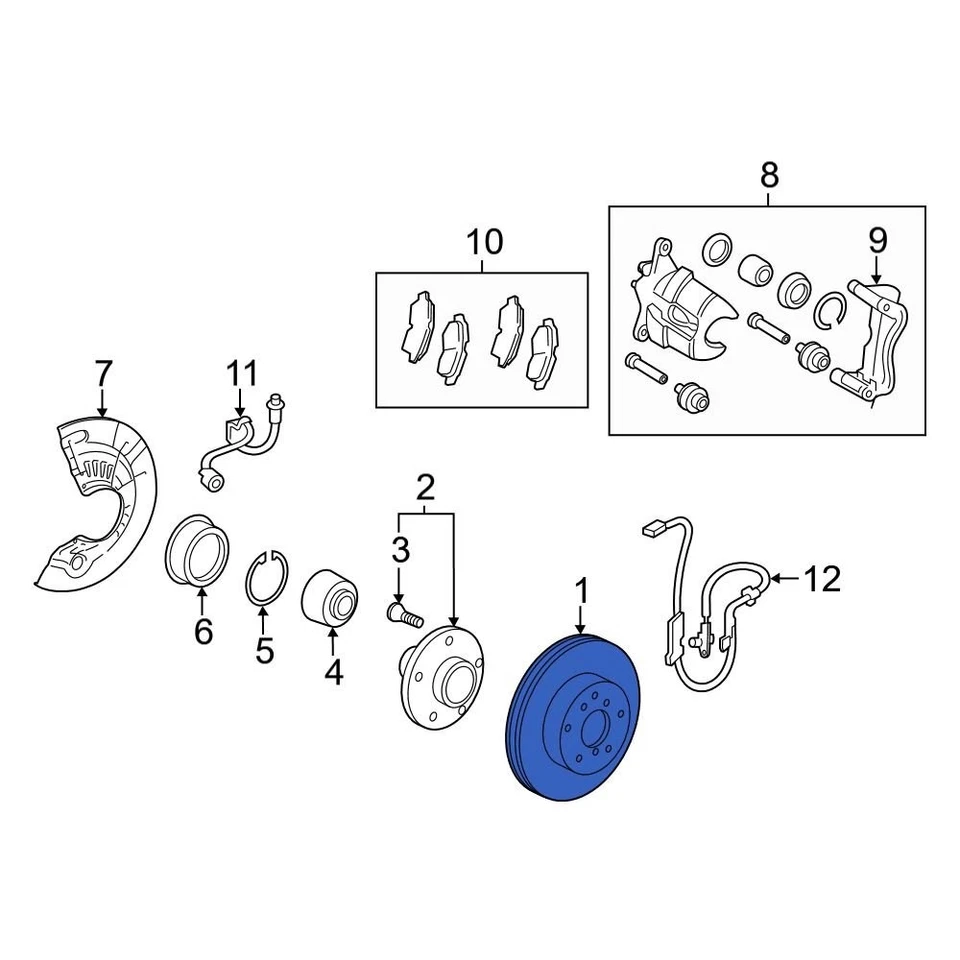 8
10
9
7
11
2
3
12
1
6
5
4