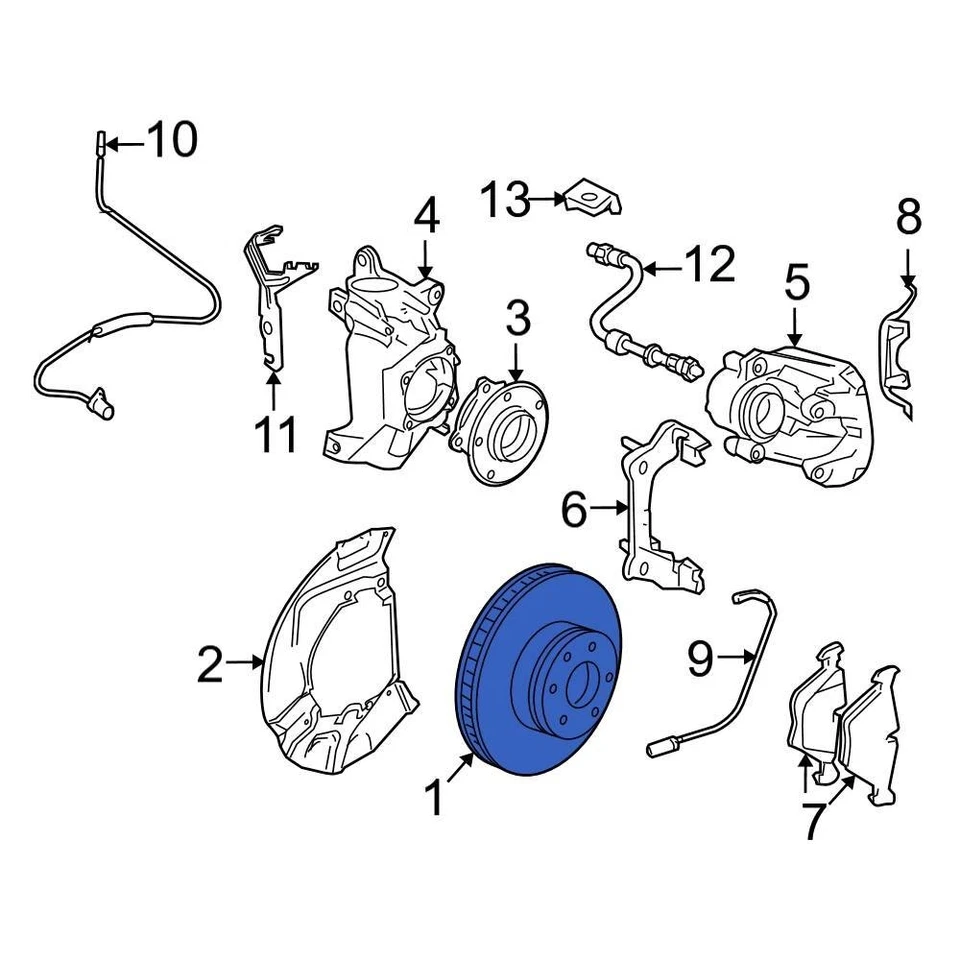 10
13
4
8
12
5
3
11
6
2
9
1
7