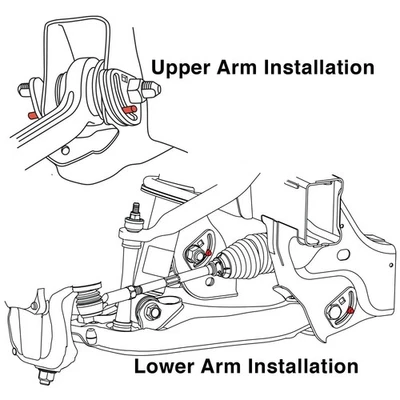 Upper Arm Installation

Lower Arm Installation