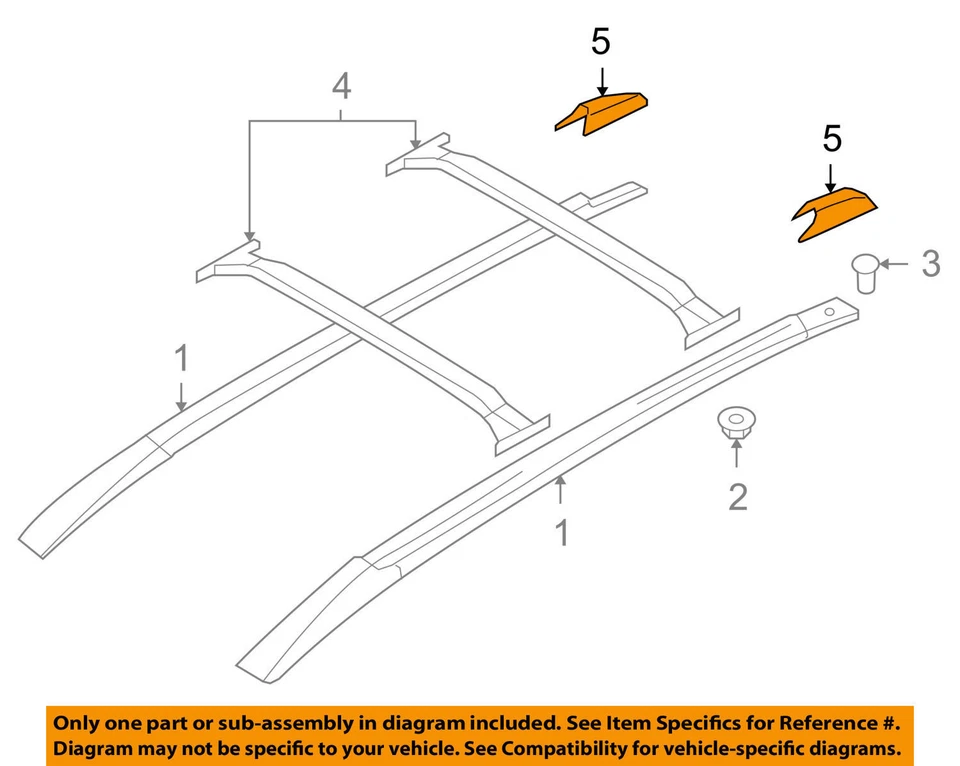 5

4

5

3

1

2

1

Only one part or sub-assembly in diagram included. See Item Specifics for Reference #. Diagram may not be specific to your vehicle. See Compatibility for vehicle-specific diagrams.