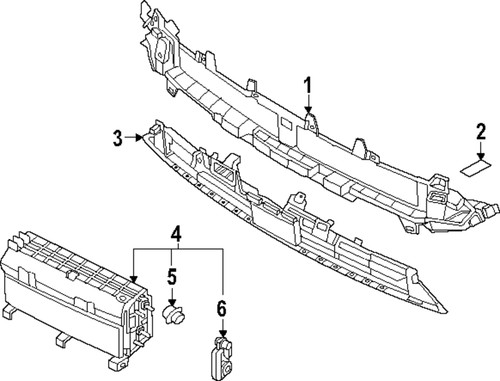 1
2
3
4
5
6