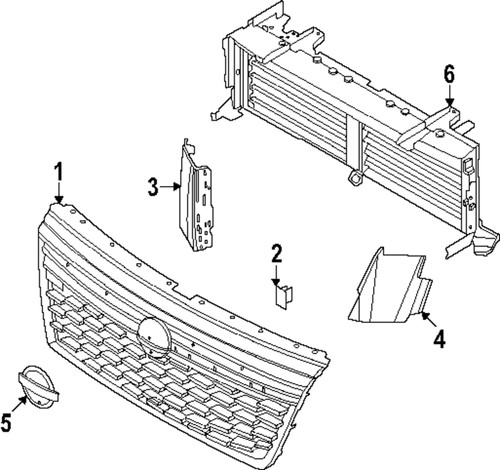 6
1
3
2
4
5