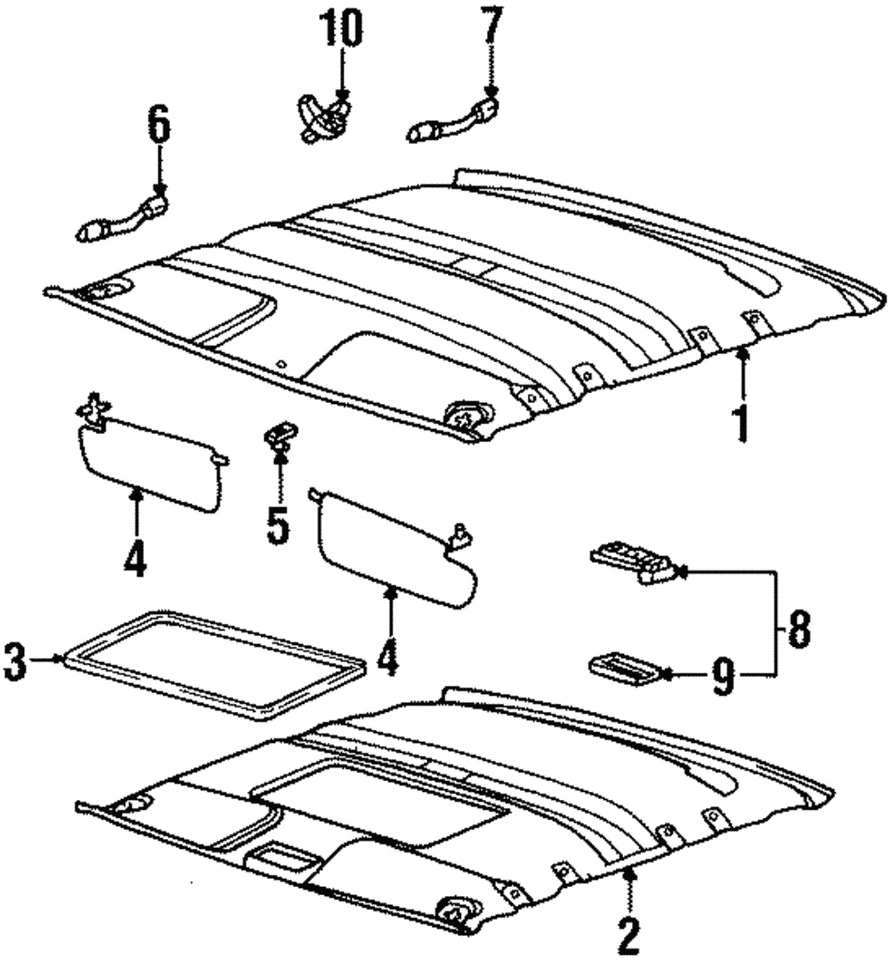 10
7
6
1
4
5
4
8
3
9
2