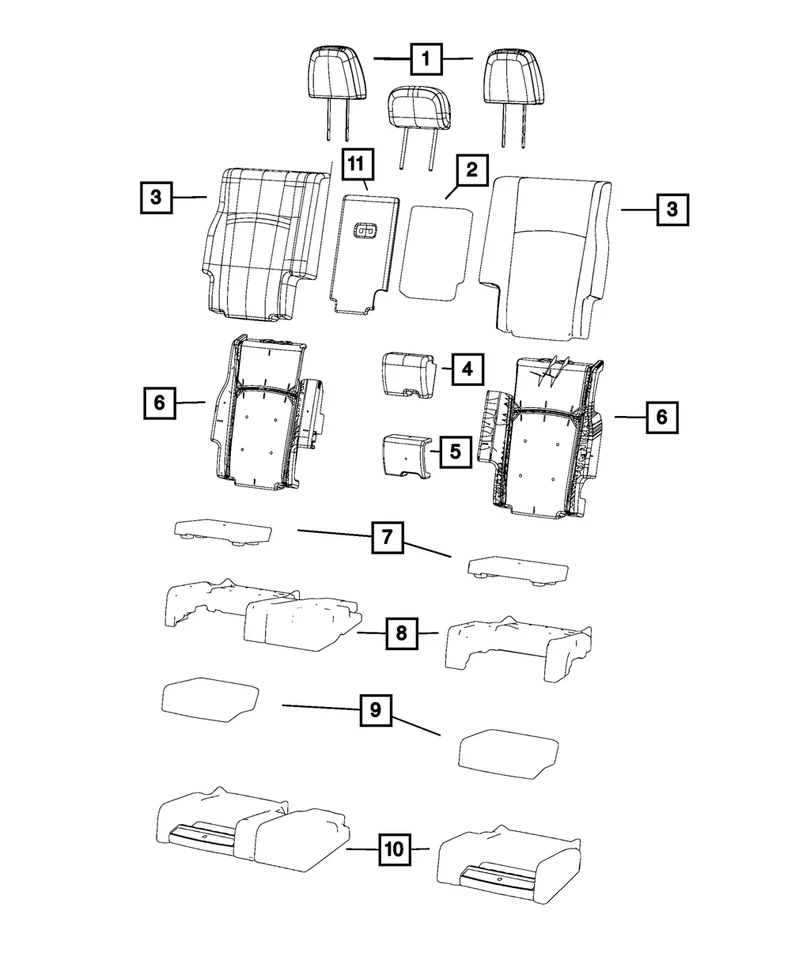 1
11
2
3
3
4
6
6
5
7
8
9
10