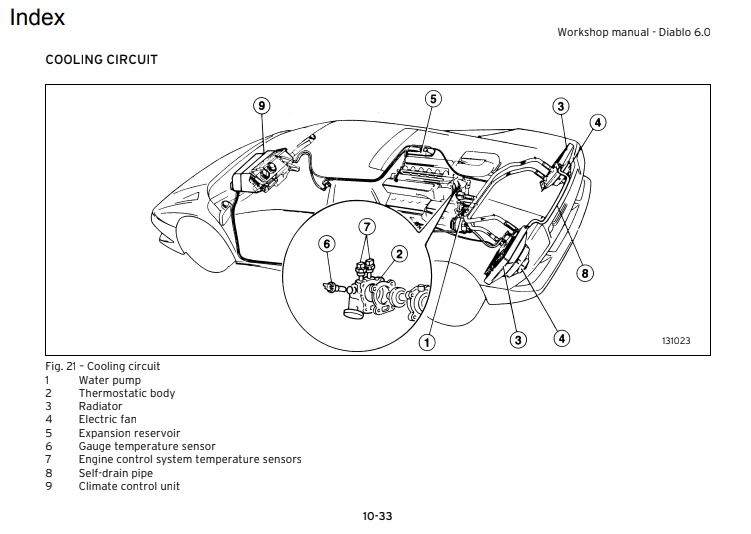 Index

Workshop manual - Diablo 6.0

COOLING CIRCUIT

9
5
3
4
7
6
2
8
1
3
4
131023

Fig. 21 – Cooling circuit
1 Water pump
2 Thermostatic body
3 Radiator
4 Electric fan
5 Expansion reservoir
6 Gauge temperature sensor
7 Engine control system temperature sensors
8 Self-drain pipe
9 Climate control unit

10-33