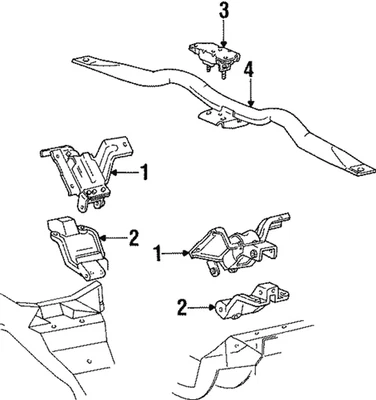 3
4
1
2
1
2