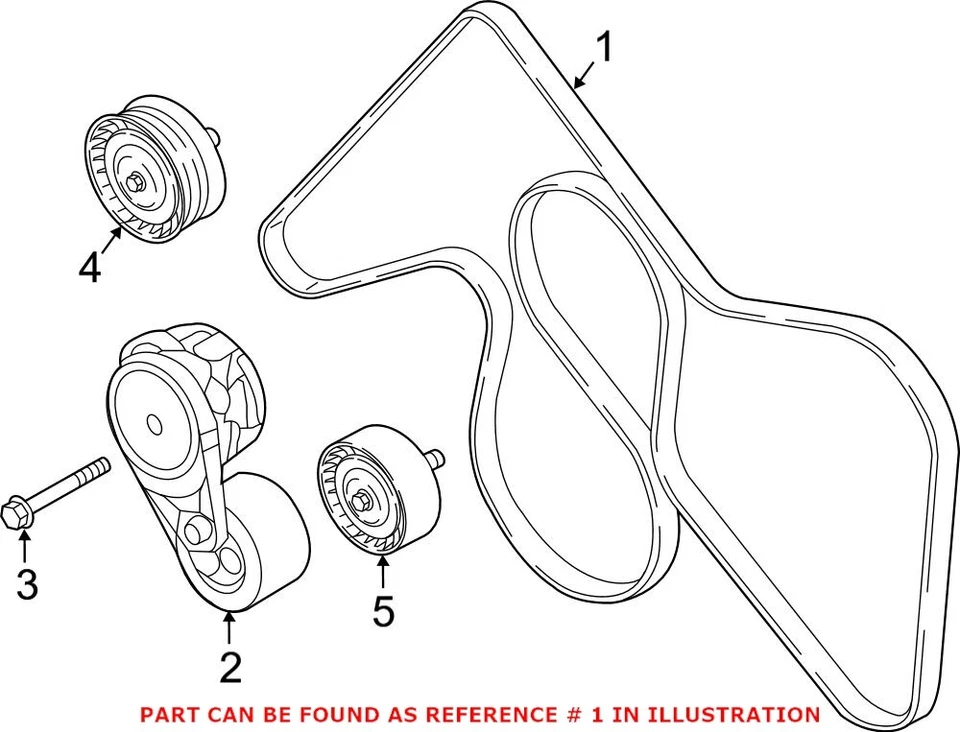 1
4
3
2
5
PART CAN BE FOUND AS REFERENCE # 1 IN ILLUSTRATION