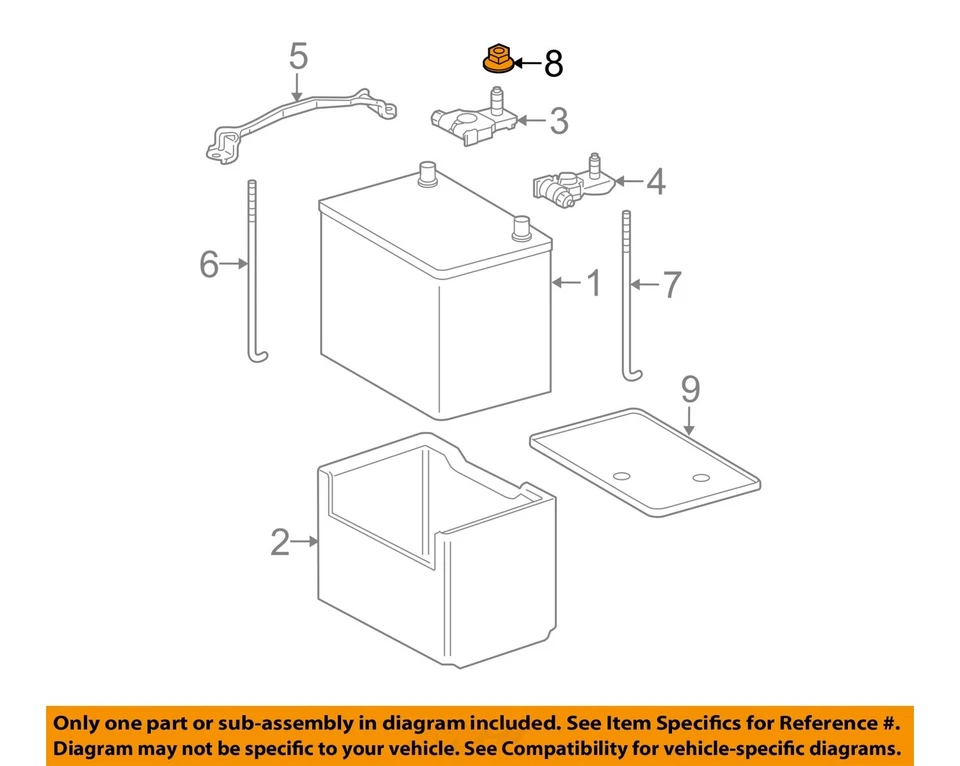 5
8
3
4
6
1
7
9
2

Only one part or sub-assembly in diagram included. See Item Specifics for Reference #.
Diagram may not be specific to your vehicle. See Compatibility for vehicle-specific diagrams.