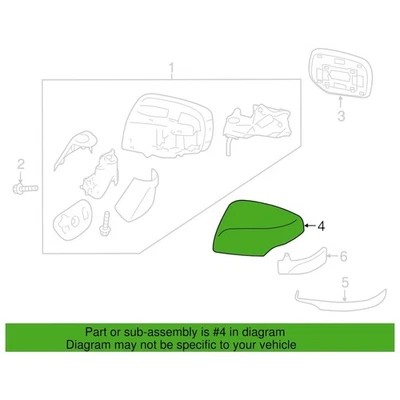 1

3

2

4

6

5

Part or sub-assembly is #4 in diagram
Diagram may not be specific to your vehicle