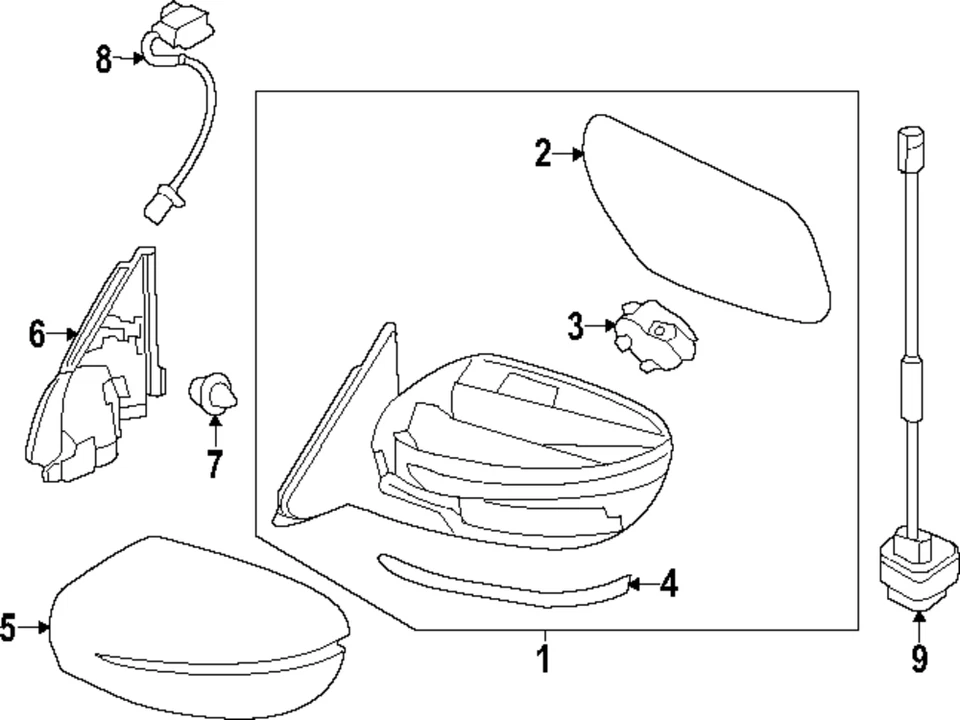 8
2
6
3
7
4
5
1
9