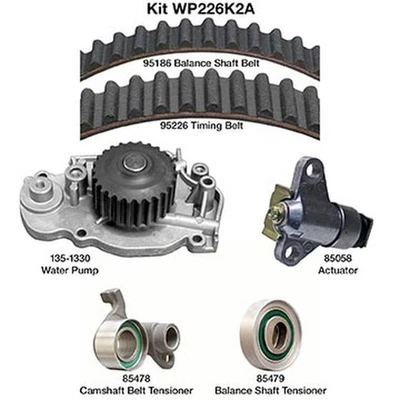 Kit WP226K2A

95186 Balance Shaft Belt

95226 Timing Belt

135-1330
Water Pump

85058
Actuator

85478
Camshaft Belt Tensioner

85479
Balance Shaft Tensioner