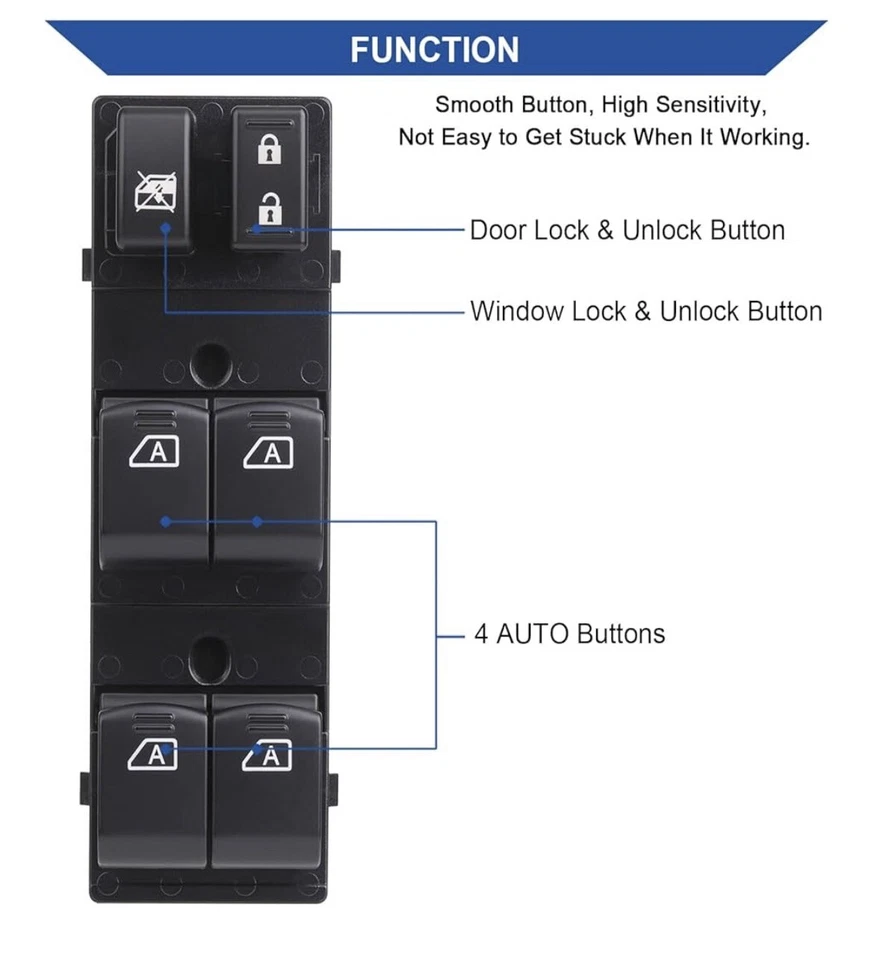 FUNCTION

Smooth Button, High Sensitivity, Not Easy to Get Stuck When It Working.

Door Lock & Unlock Button

Window Lock & Unlock Button

A

A

4 AUTO Buttons

A

A