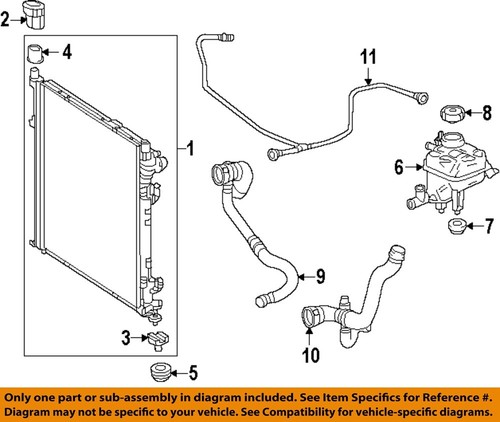 2
4
11
8
1
6
7
9
3
10
5

Only one part or sub-assembly in diagram included. See Item Specifics for Reference #. Diagram may not be specific to your vehicle. See Compatibility for vehicle-specific diagrams.