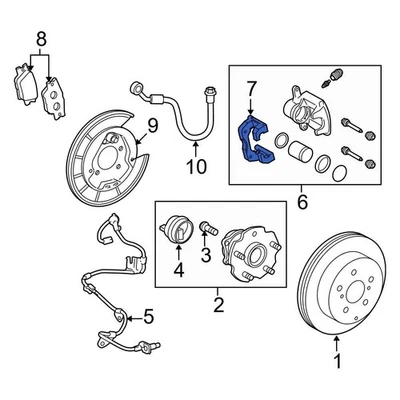 8

7

9

10

6

4

3

2

5

1