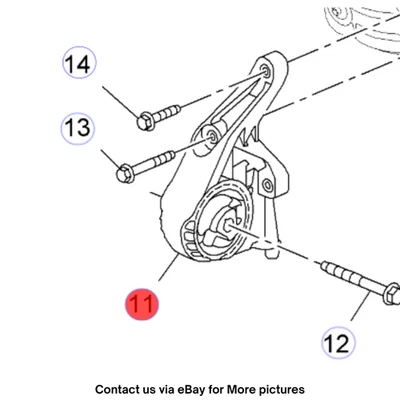 14

13

11

12

Contact us via eBay for More pictures