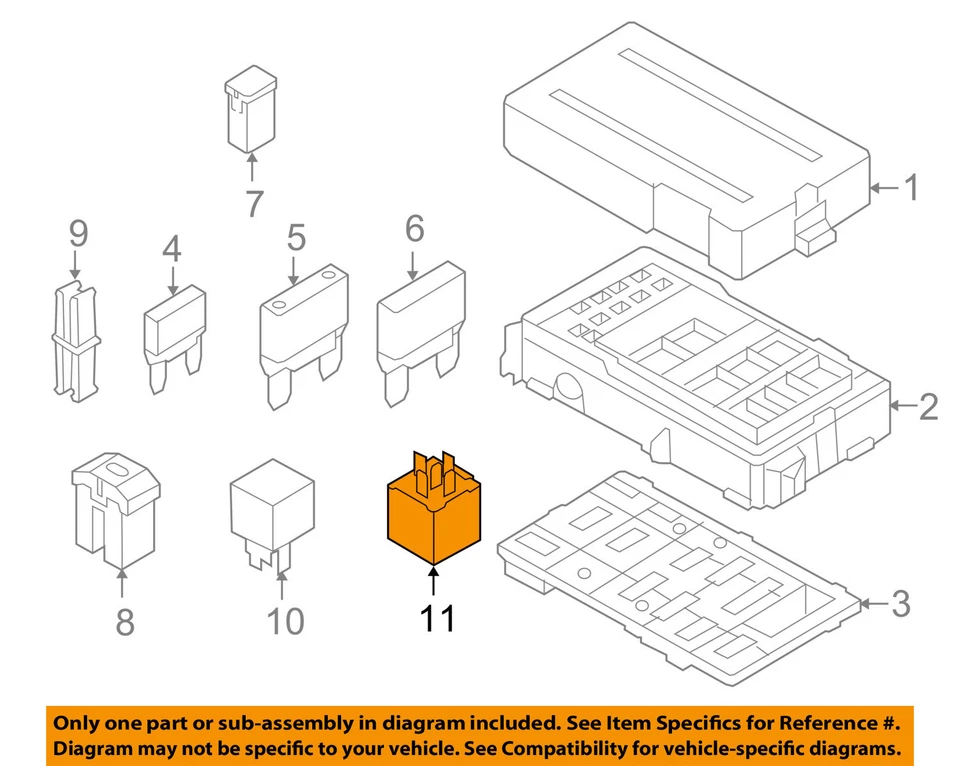 7

1

9

4

5

6

2

8

10

11

3

Only one part or sub-assembly in diagram included. See Item Specifics for Reference #.
Diagram may not be specific to your vehicle. See Compatibility for vehicle-specific diagrams.