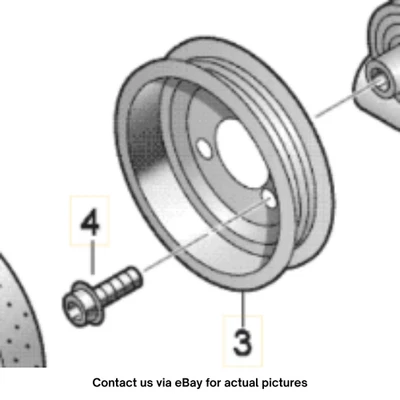 4

3

Contact us via eBay for actual pictures