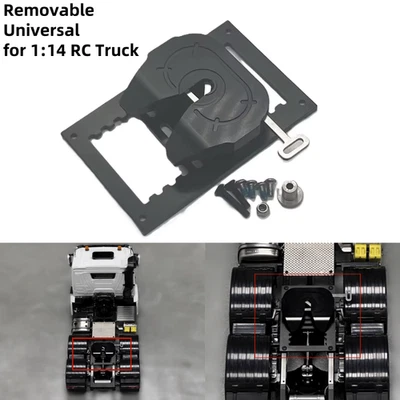 Removable
Universal
for 1:14 RC Truck