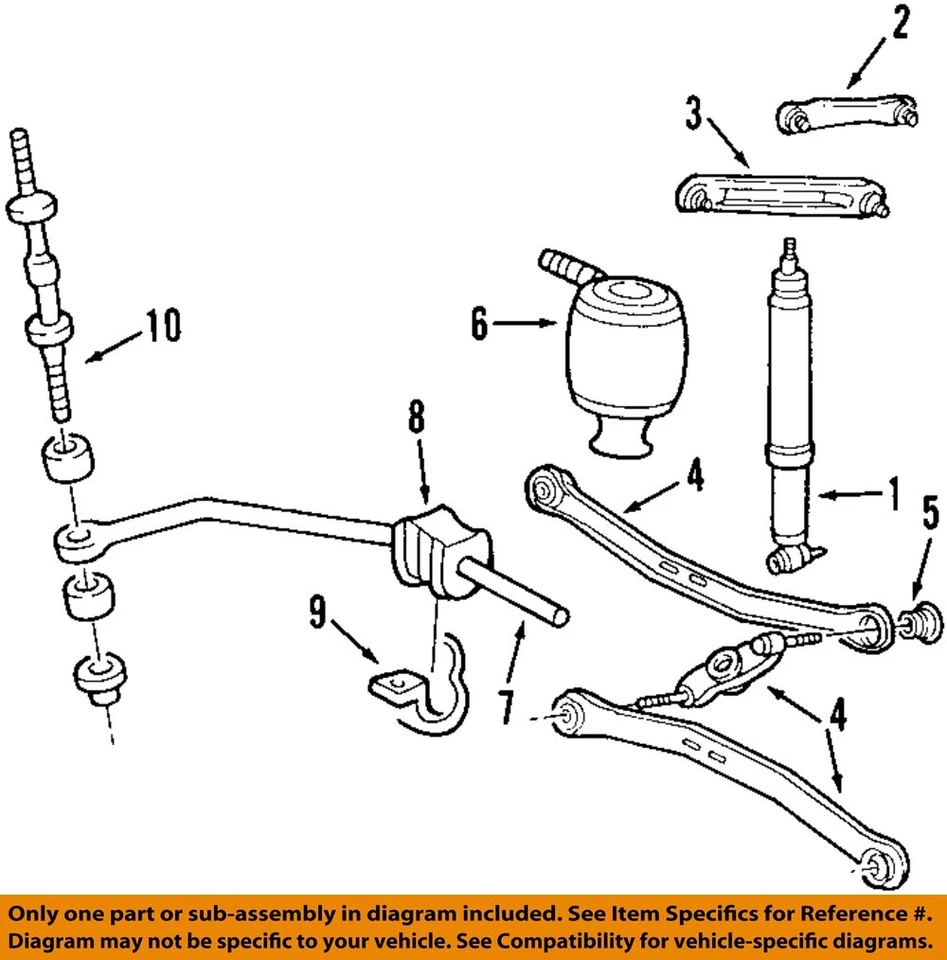 2
3
10
6
8
4
1
5
9
7
4

Only one part or sub-assembly in diagram included. See Item Specifics for Reference #.
Diagram may not be specific to your vehicle. See Compatibility for vehicle-specific diagrams.