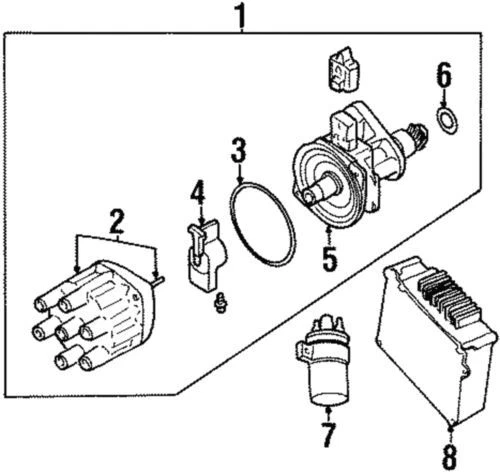 1
6
3
4
2
5
7
8