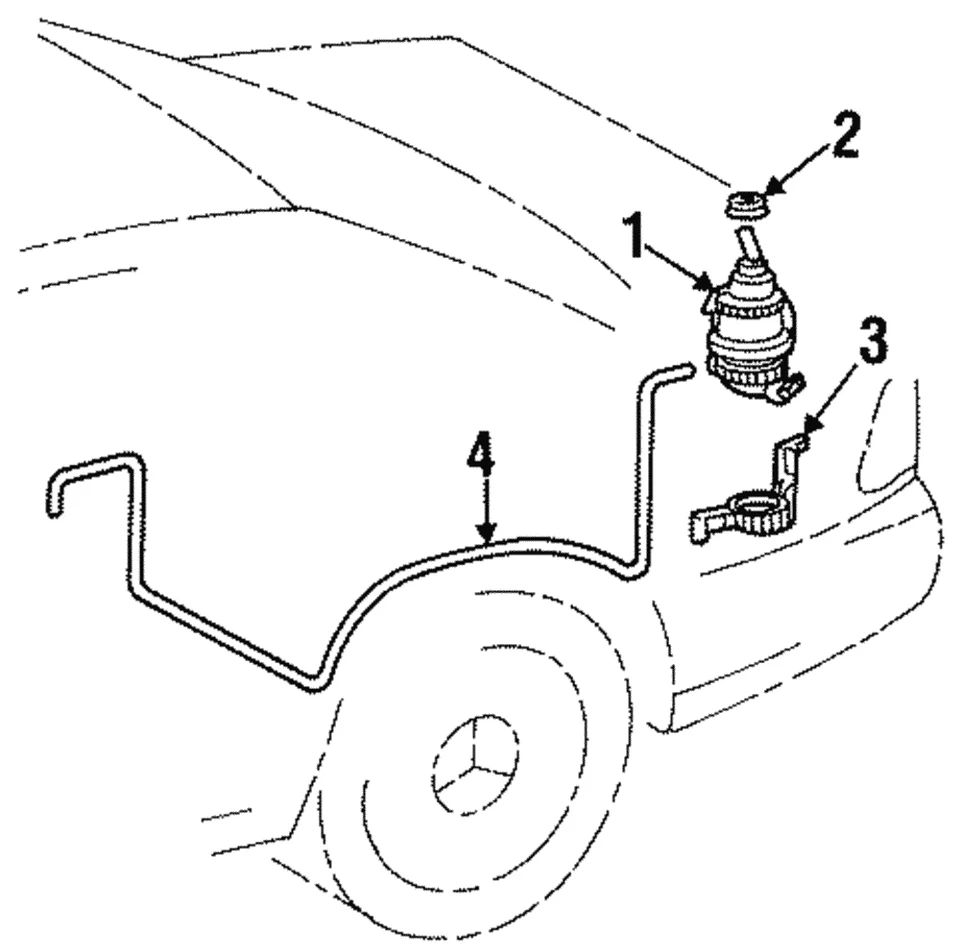 2
1
3
4