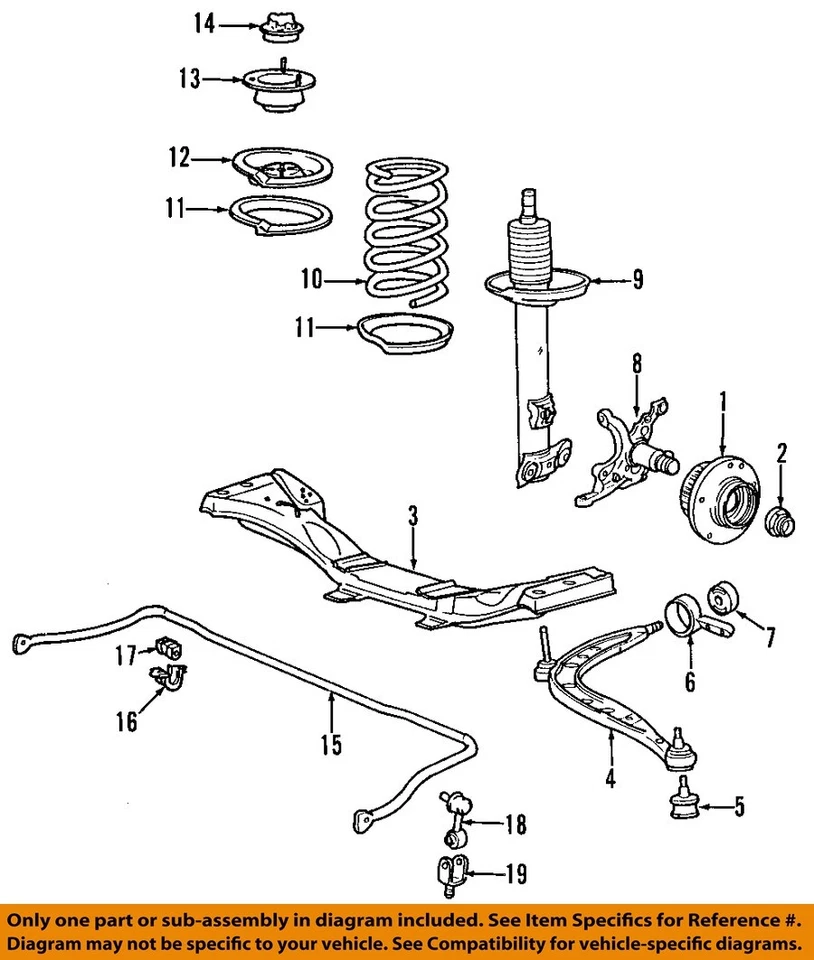 14
13
12
11
10
11
9
8
1
2
3
7
6
17
16
15
4
5
18
19

Only one part or sub-assembly in diagram included. See Item Specifics for Reference #.
Diagram may not be specific to your vehicle. See Compatibility for vehicle-specific diagrams.