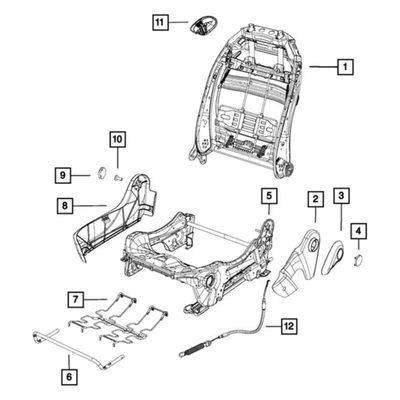 11
1
10
9
8
5
2
3
4
7
12
6