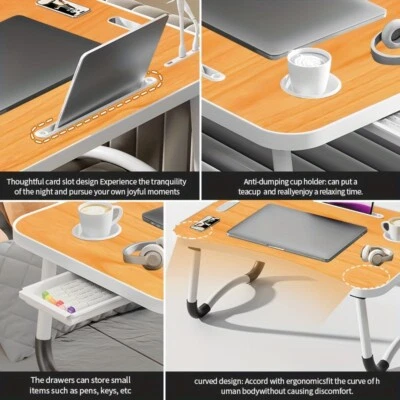 Thoughtful card slot design Experience the tranquility of the night and pursue your own joyful moments

Anti-dumping cup holder: can put a teacup and reallyenjoy a relaxing time.

The drawers can store small items such as pens, keys, etc

curved design: Accord with ergonomicsfit the curve of h uman bodywithout causing discomfort.