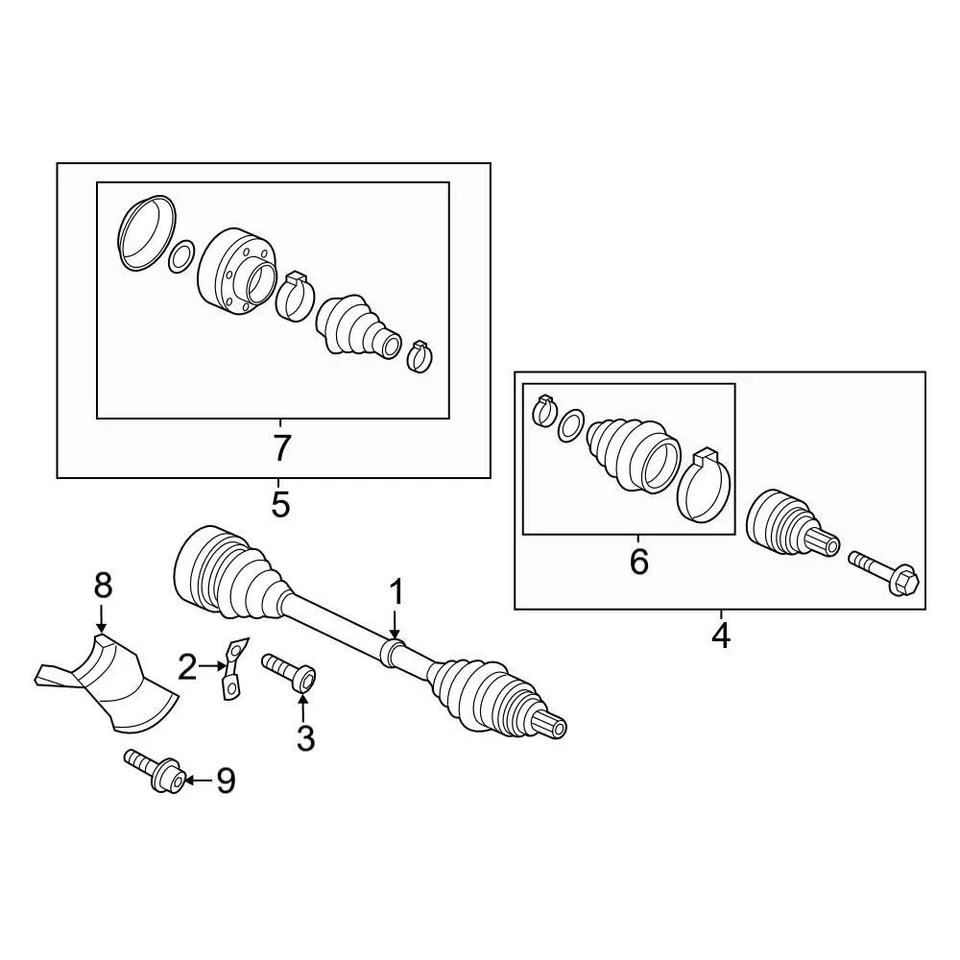 7
5
6
4
8
1
2
3
9