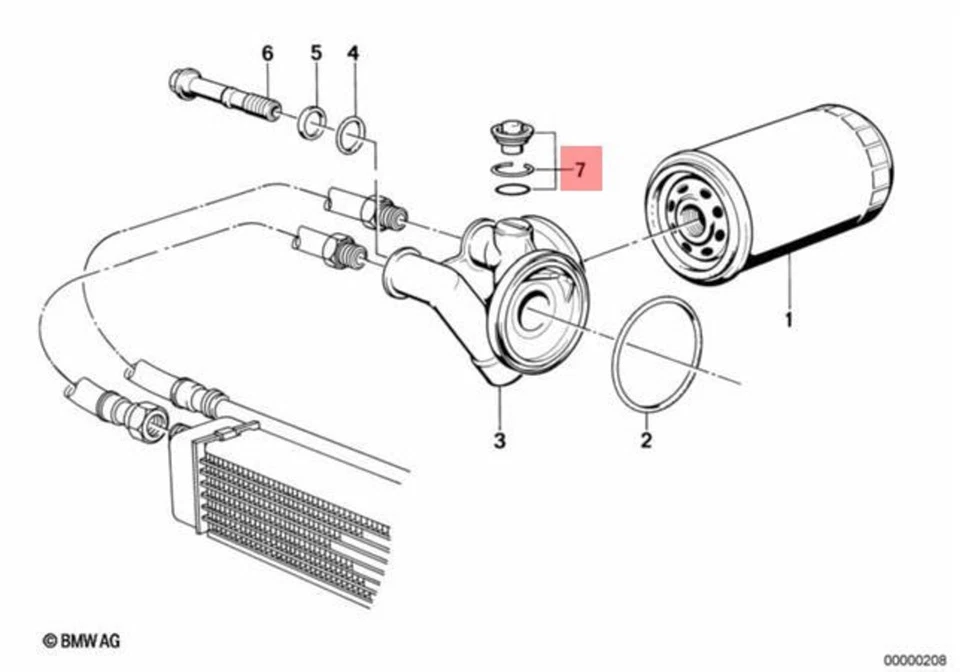 6
5
4
7
1
3
2
© BMW AG
00000208