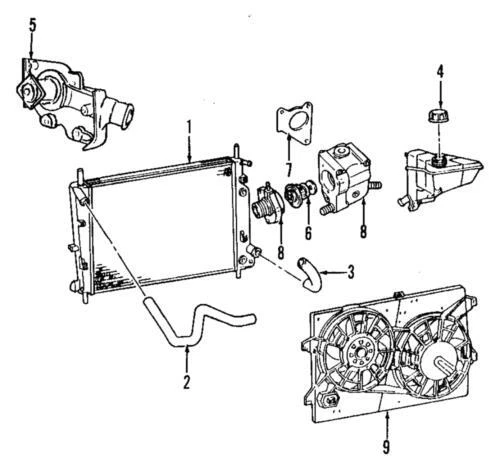 5
4
1
7
8
6
8
3
2
9