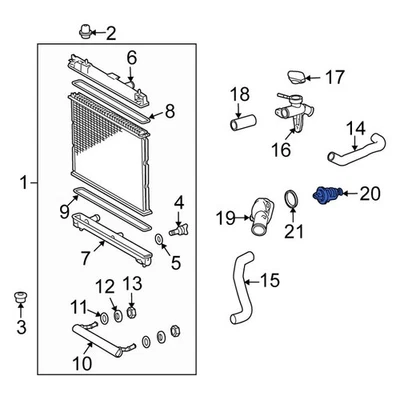 2
6
8
1
9
4
7
5
3
12
13
11
10
17
18
16
14
20
19
21
15