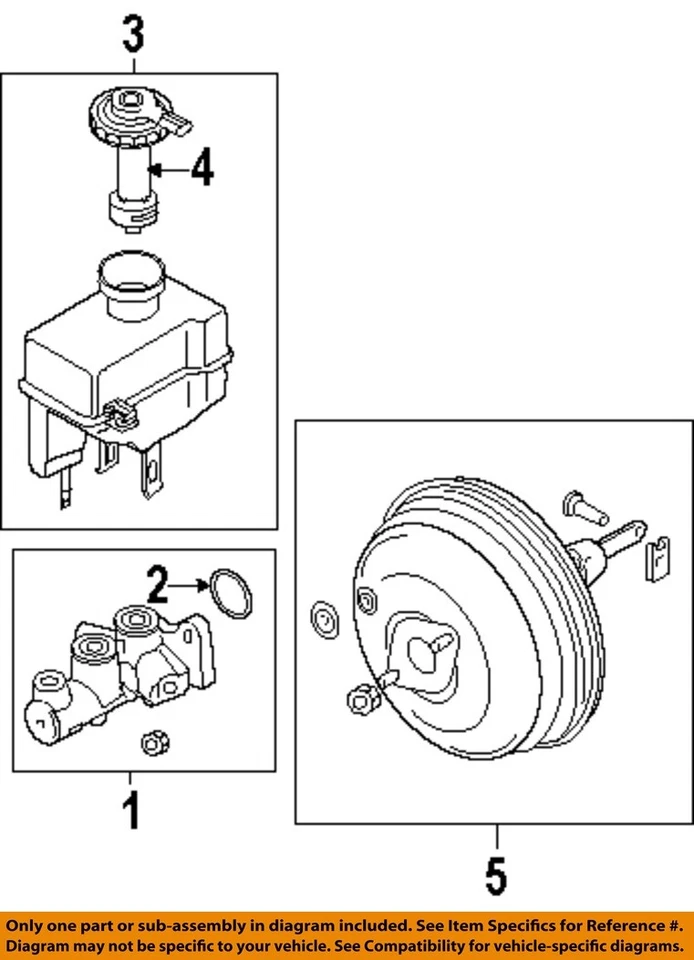 3

4

2

1

5

Only one part or sub-assembly in diagram included. See Item Specifics for Reference #.
Diagram may not be specific to your vehicle. See Compatibility for vehicle-specific diagrams.