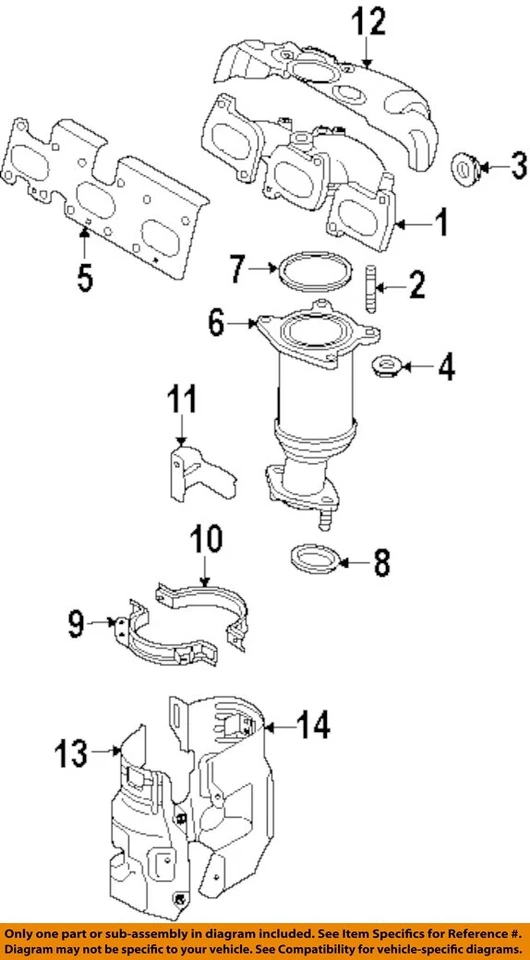 12
3
1
5
7
2
6
4
11
8
10
9
14
13

Only one part or sub-assembly in diagram included. See Item Specifics for Reference #. Diagram may not be specific to your vehicle. See Compatibility for vehicle-specific diagrams.