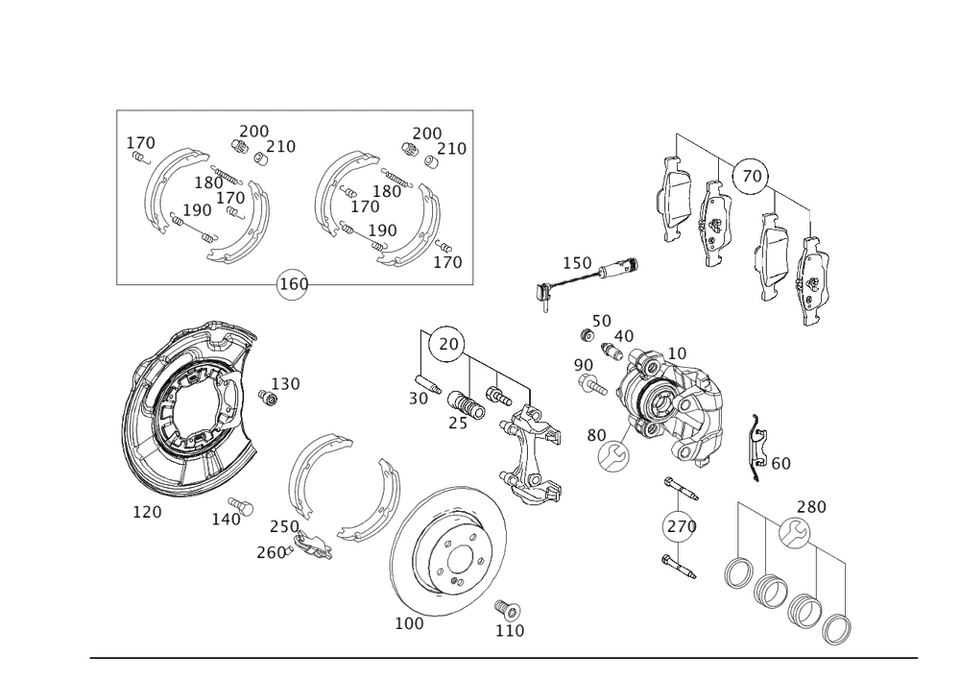 170
200
210
180
170
190
200
210
180
170
190
170
160
70
150
50
40
10
90
20
30
25
80
60
130
120
140
250
260
100
110
270
280