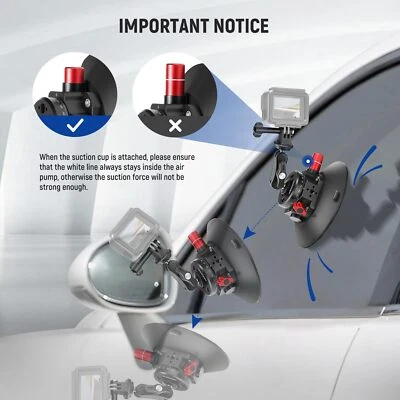 IMPORTANT NOTICE

When the suction cup is attached, please ensure that the white line always stays inside the air pump, otherwise the suction force will not be strong enough.