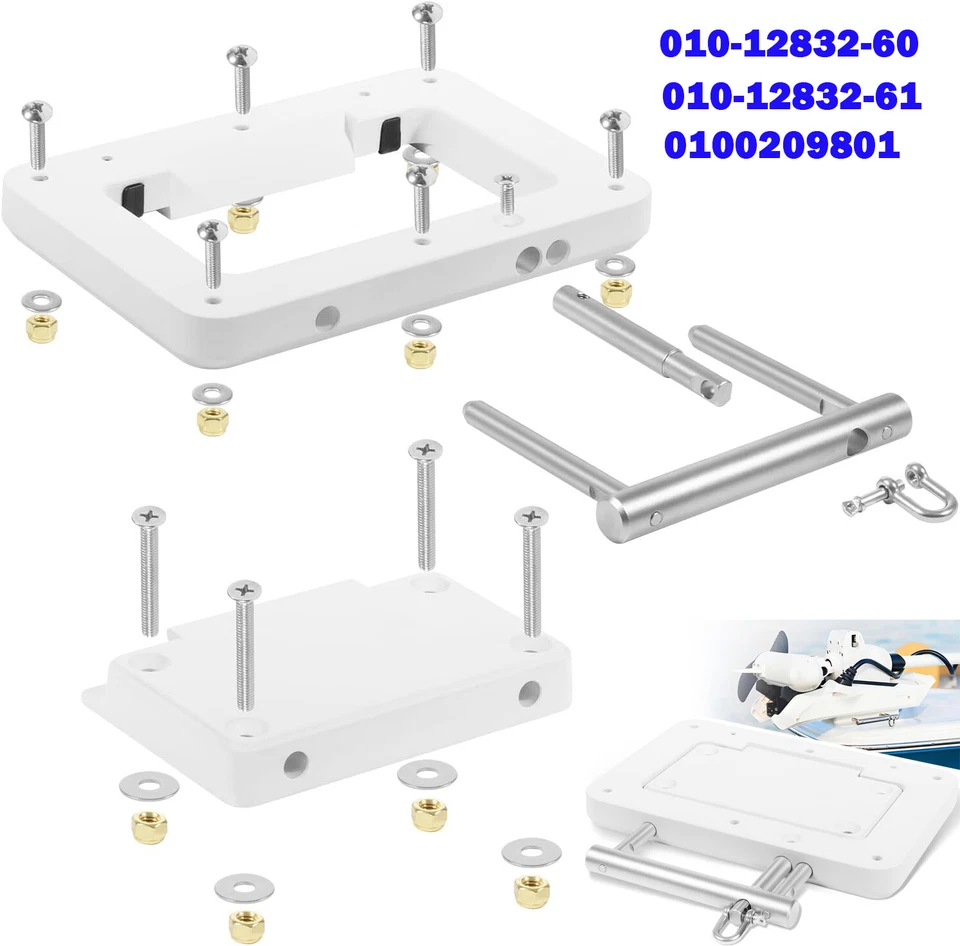 010-12832-60
010-12832-61
0100209801