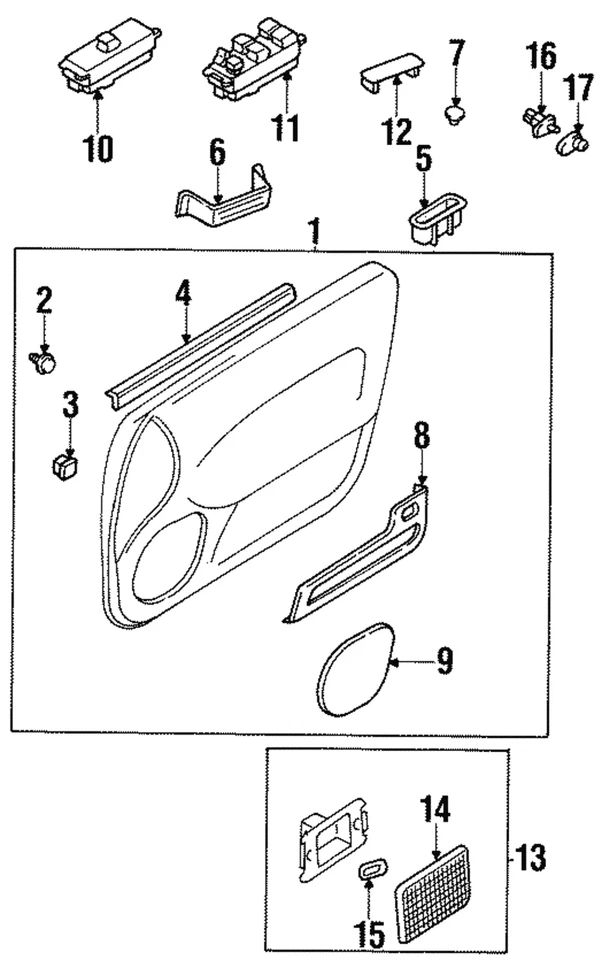 10
11
12
7
16
17
6
5
1
2
4
3
8
9
14
13
15