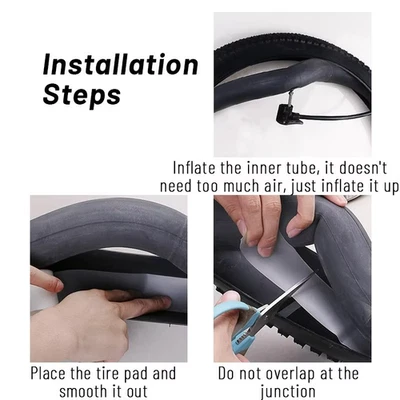 Installation Steps

Inflate the inner tube, it doesn't need too much air, just inflate it up

Place the tire pad and smooth it out

Do not overlap at the junction