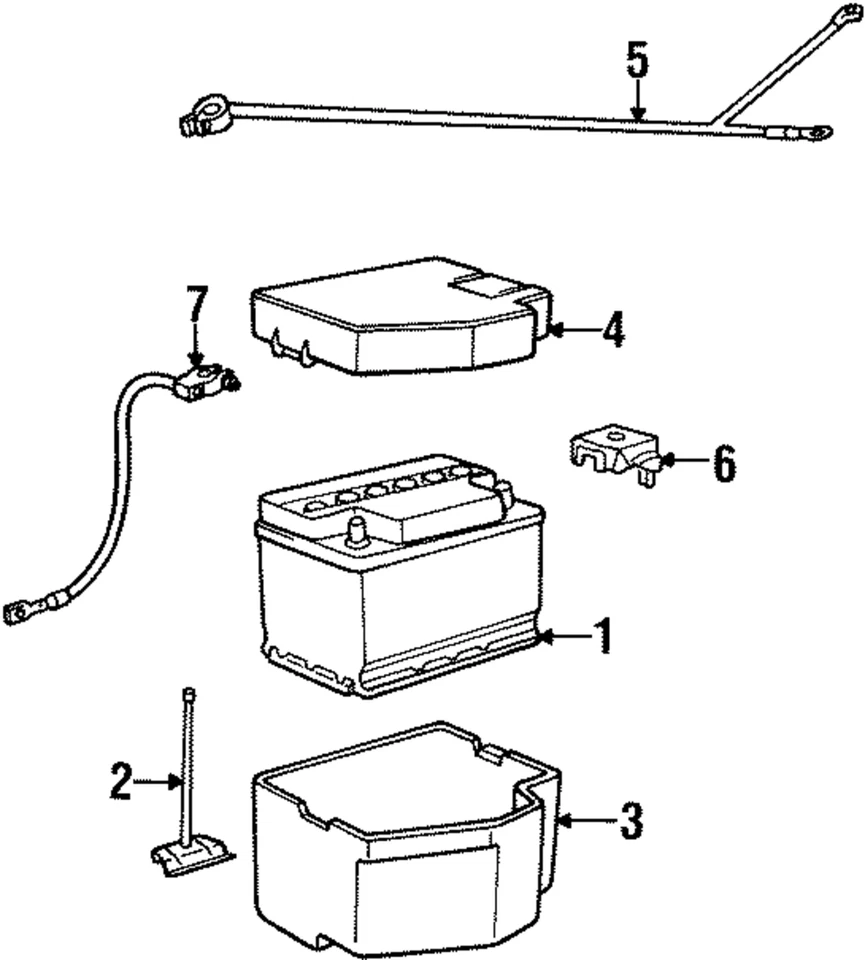 5
7
4
6
1
2
3