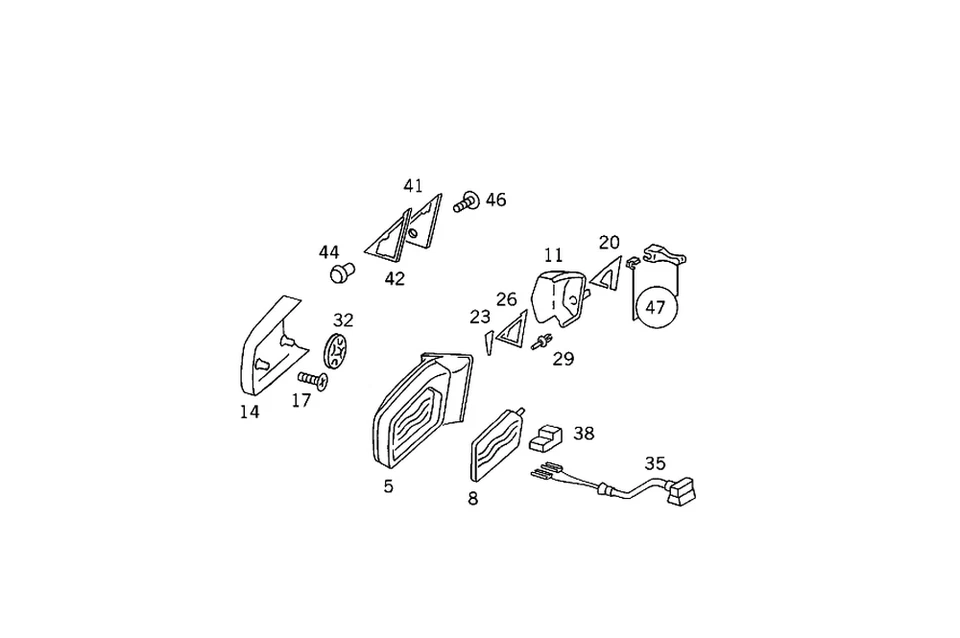 41
46
44
42
20
11
26
23
47
32
29
14
17
38
35
5
8